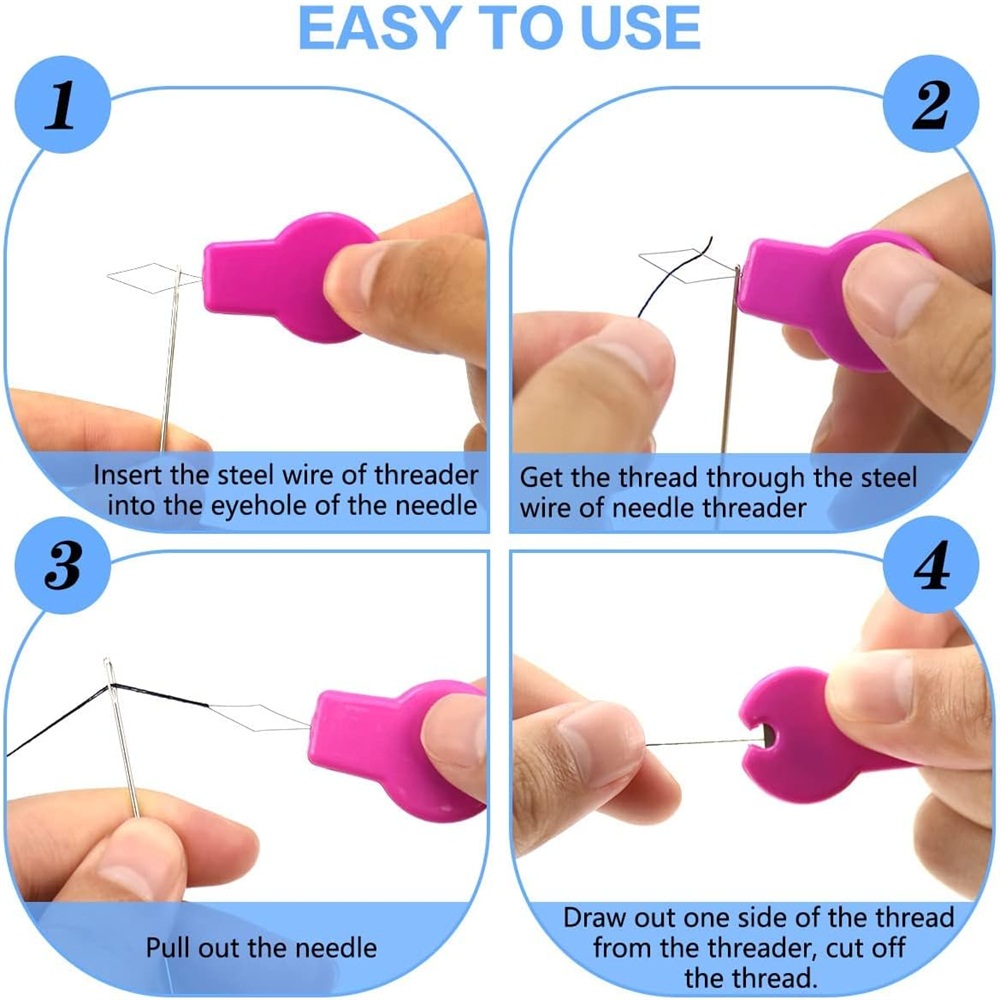 EASY TO USE

1

Insert the steel wire of threader into the eyehole of the needle

2

Get the thread through the steel wire of needle threader

3

Pull out the needle

4

Draw out one side of the thread from the threader, cut off the thread.