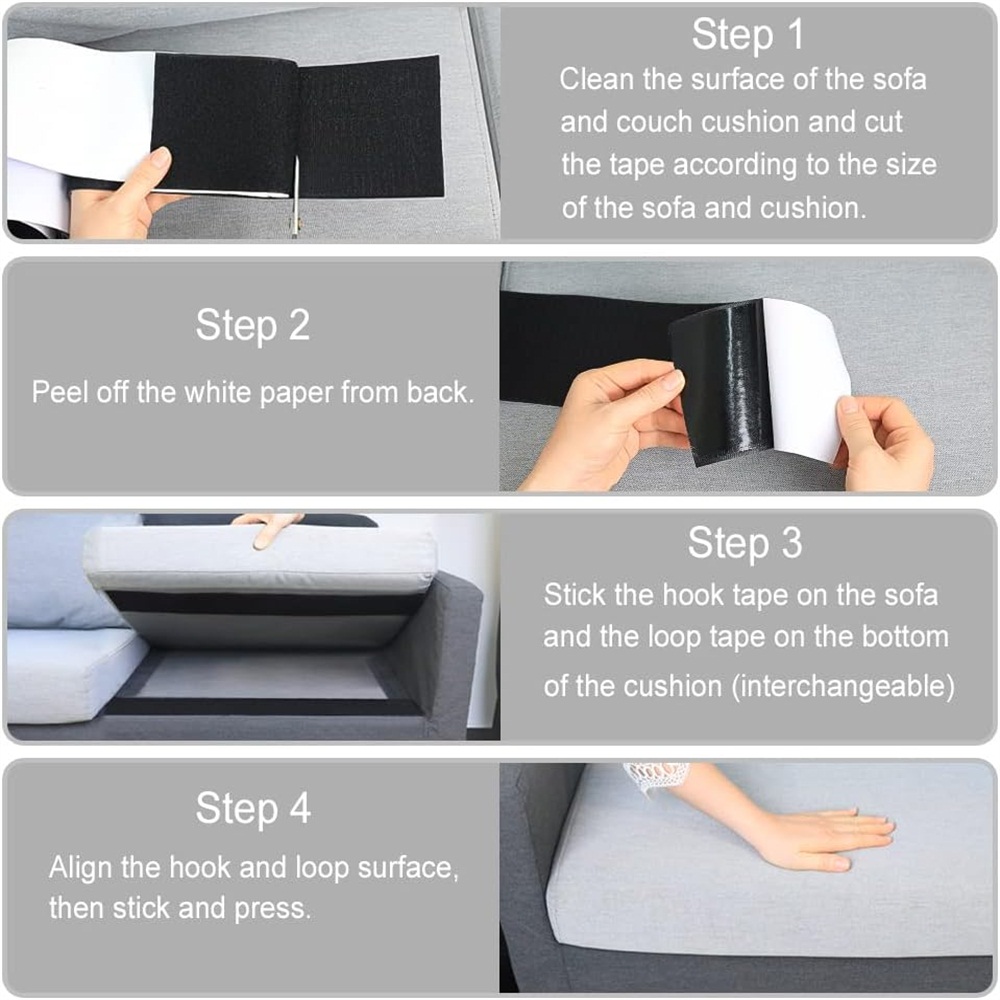 Step 1
Clean the surface of the sofa and couch cushion and cut the tape according to the size of the sofa and cushion.

Step 2
Peel off the white paper from back.

Step 3
Stick the hook tape on the sofa and the loop tape on the bottom of the cushion (interchangeable)

Step 4
Align the hook and loop surface, then stick and press.