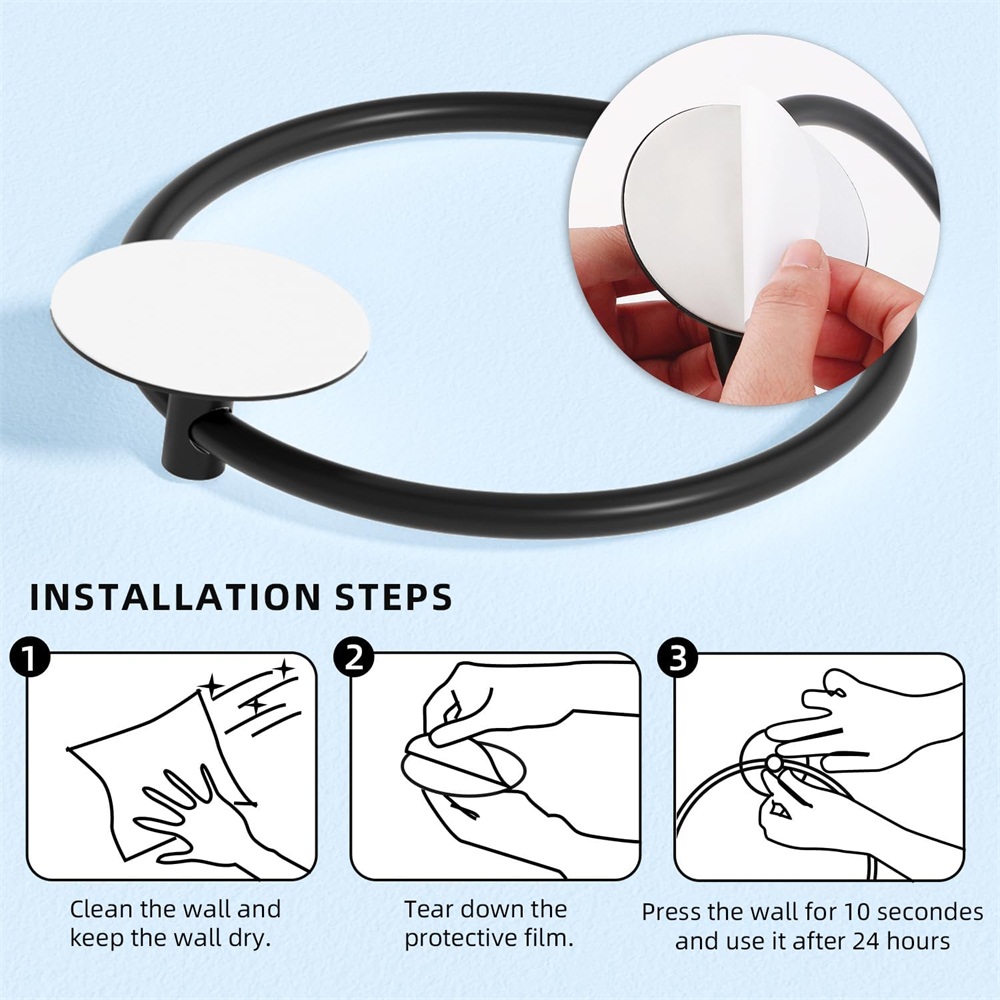 INSTALLATION STEPS

1

Clean the wall and keep the wall dry.

2

Tear down the protective film.

3

Press the wall for 10 secondes and use it after 24 hours