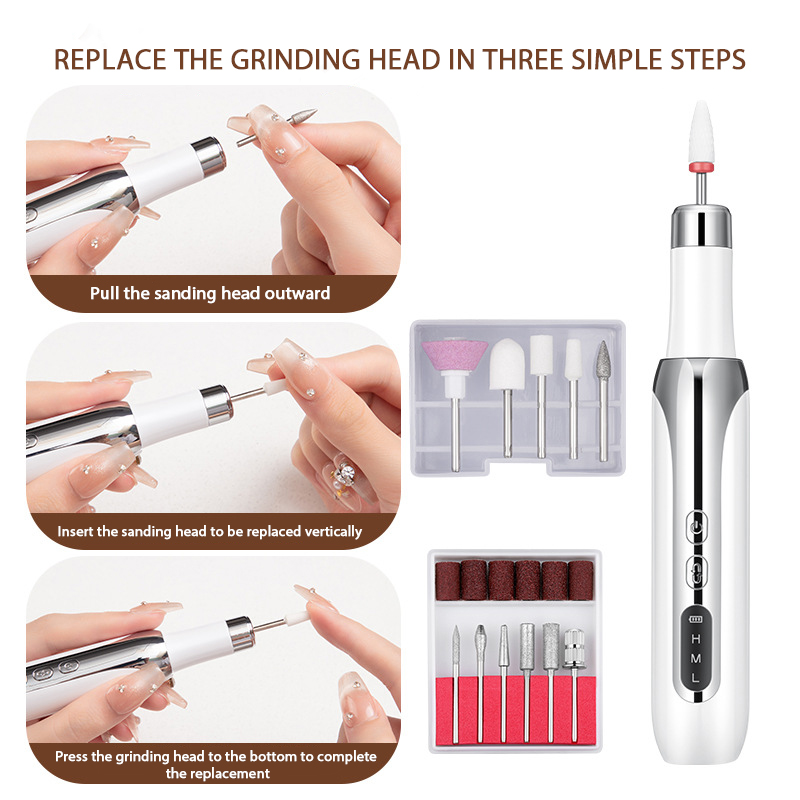 REPLACE THE GRINDING HEAD IN THREE SIMPLE STEPS

Pull the sanding head outward

Insert the sanding head to be replaced vertically

Press the grinding head to the bottom to complete the replacement

H
M
L