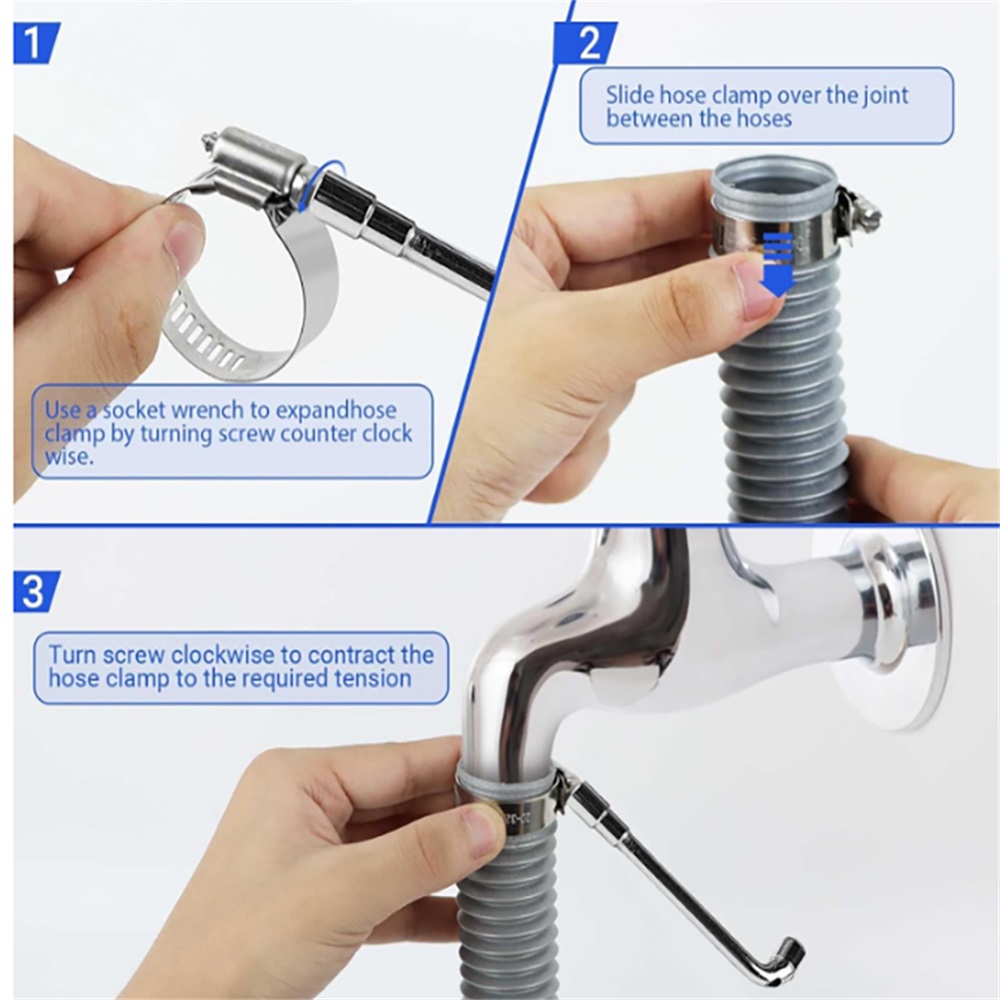 1

Use a socket wrench to expandhose clamp by turning screw counter clock wise.

2

Slide hose clamp over the joint between the hoses

3

Turn screw clockwise to contract the hose clamp to the required tension