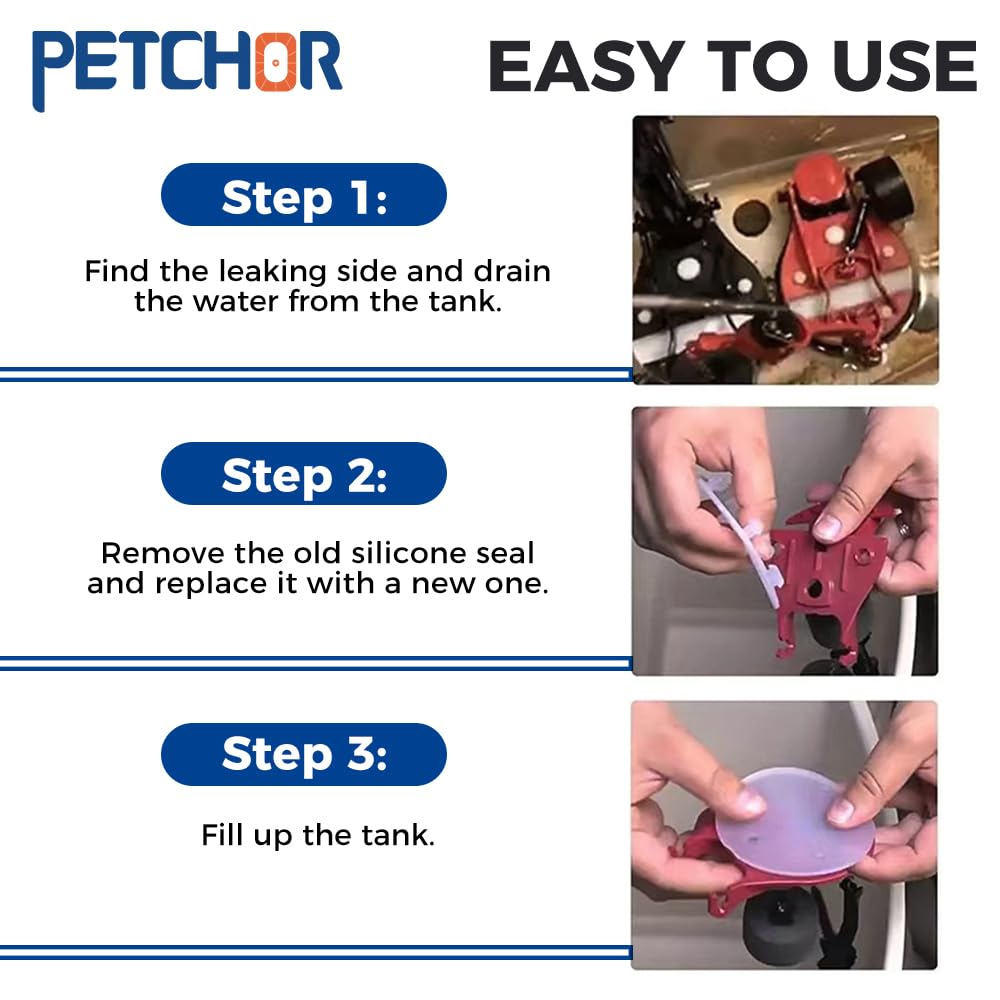 PETCHOR

EASY TO USE

Step 1:

Find the leaking side and drain the water from the tank.

Step 2:

Remove the old silicone seal and replace it with a new one.

Step 3:

Fill up the tank.