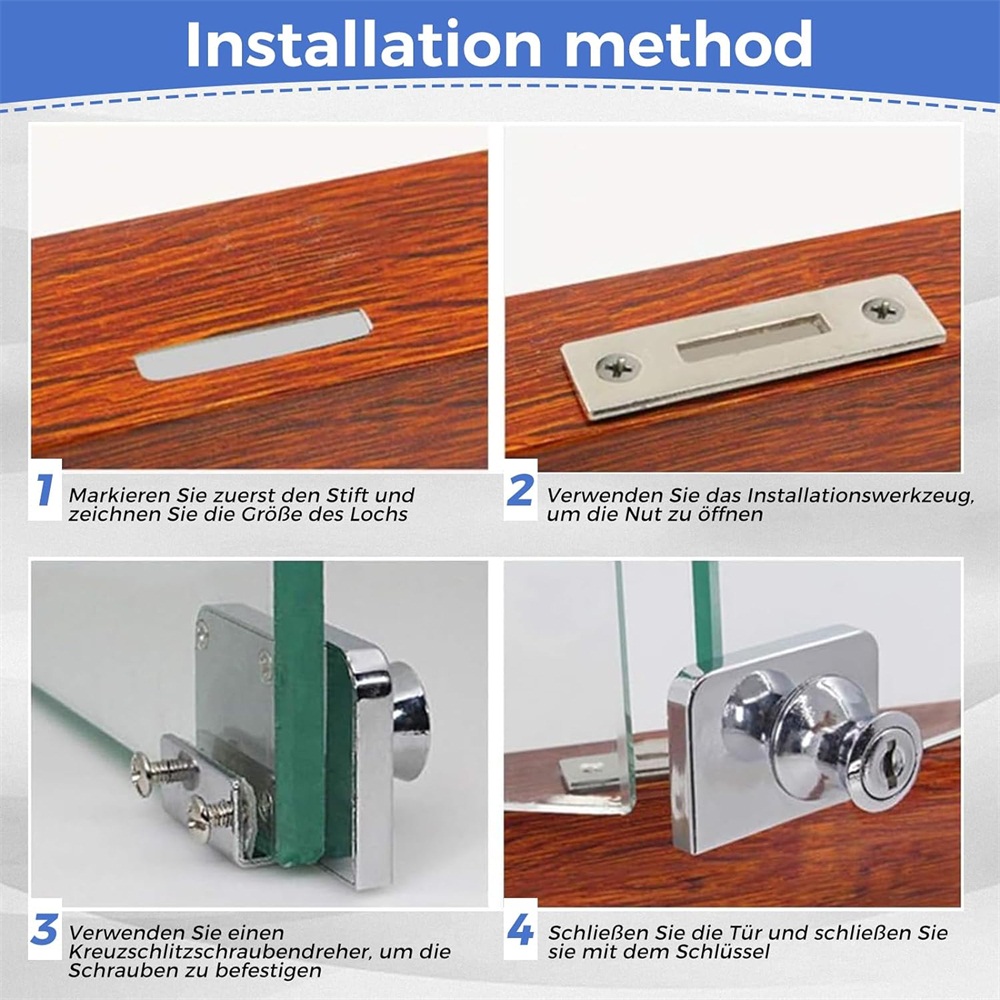 Installation method

1 Markieren Sie zuerst den Stift und zeichnen Sie die Größe des Lochs

2 Verwenden Sie das Installationswerkzeug, um die Nut zu öffnen

3 Verwenden Sie einen Kreuzschlitzschraubendreher, um die Schrauben zu befestigen

4 Schließen Sie die Tür und schließen Sie sie mit dem Schlüssel