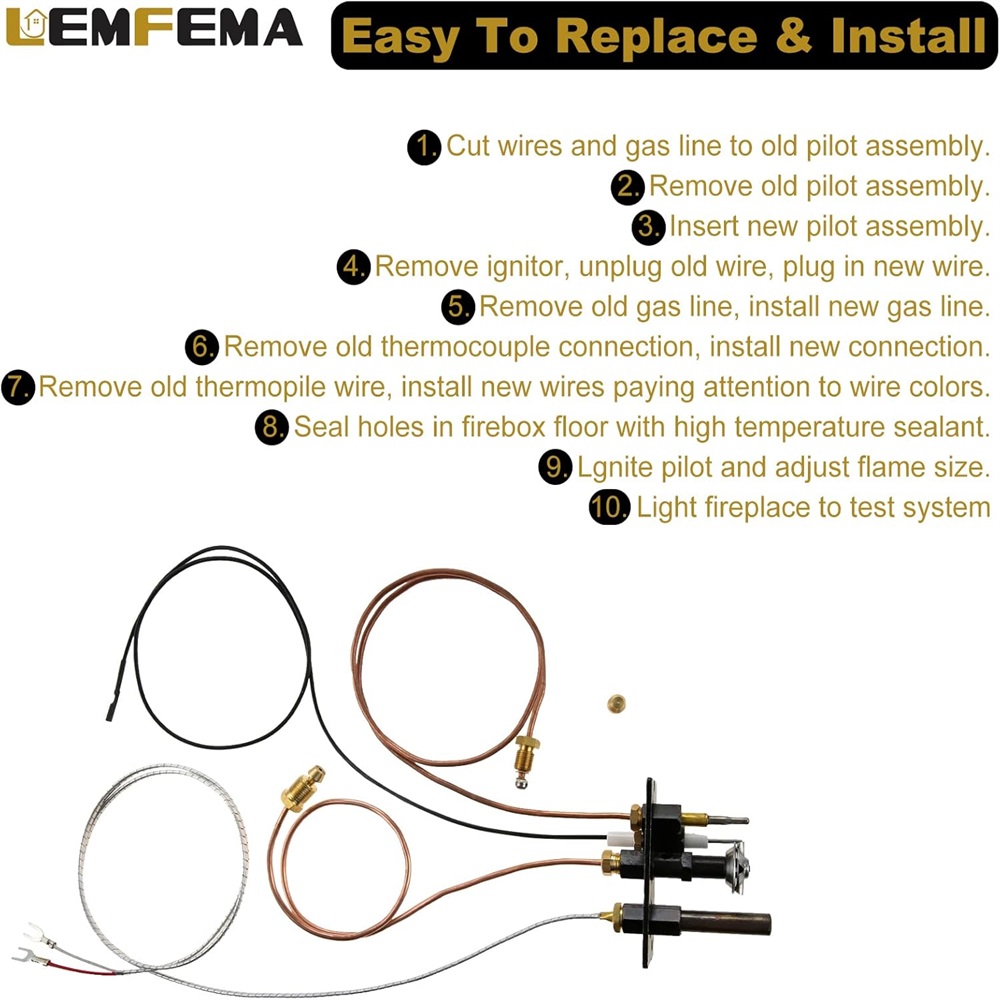 LEMFEMA

Easy To Replace & Install

1. Cut wires and gas line to old pilot assembly.
2. Remove old pilot assembly.
3. Insert new pilot assembly.
4. Remove ignitor, unplug old wire, plug in new wire.
5. Remove old gas line, install new gas line.
6. Remove old thermocouple connection, install new connection.
7. Remove old thermopile wire, install new wires paying attention to wire colors.
8. Seal holes in firebox floor with high temperature sealant.
9. Lgnite pilot and adjust flame size.
10. Light fireplace to test system