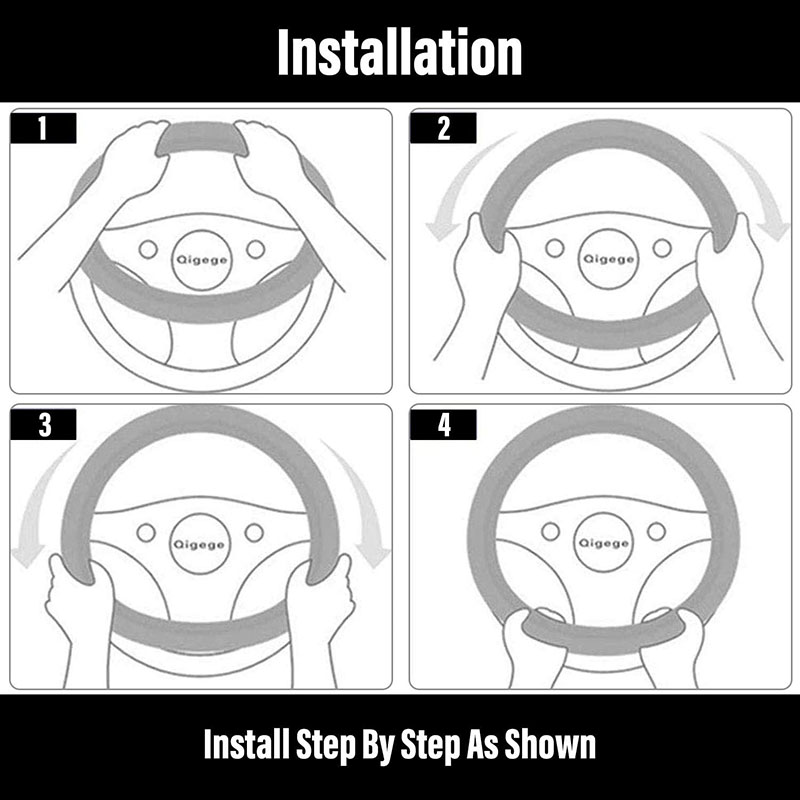 Installation

1

Qigege

2

Qigege

3

Qigege

4

Qigege

Install Step By Step As Shown